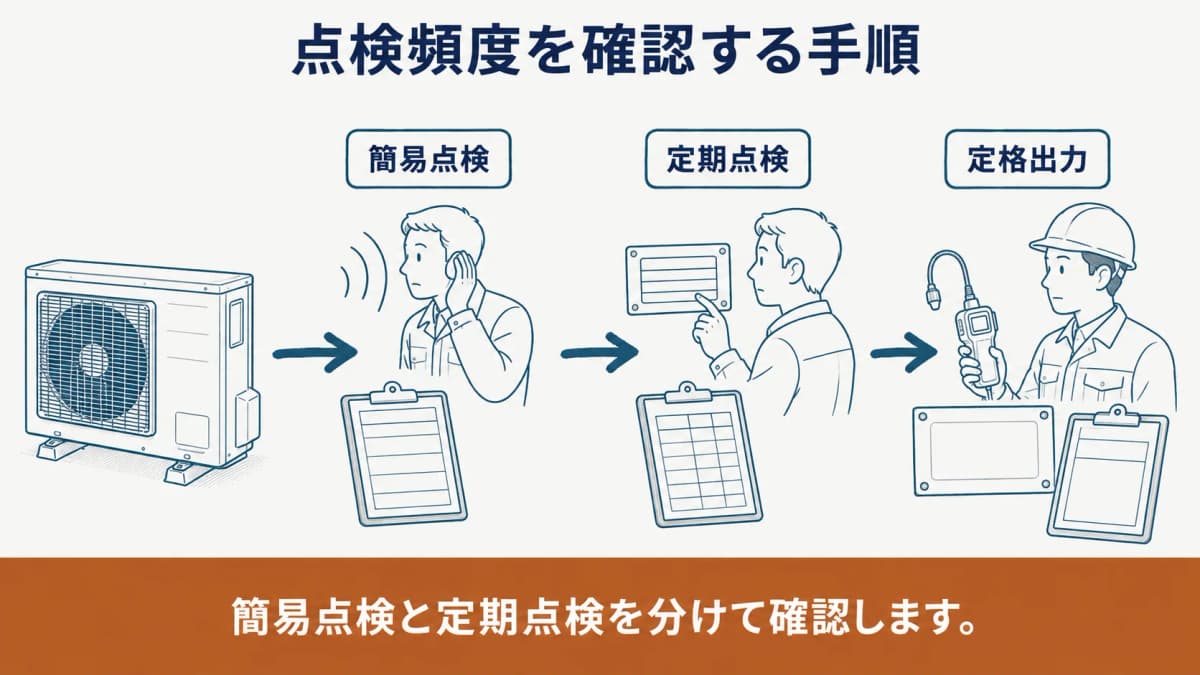 点検頻度を確認する手順

簡易点検

定期点検

定格出力

簡易点検と定期点検を分けて確認します。