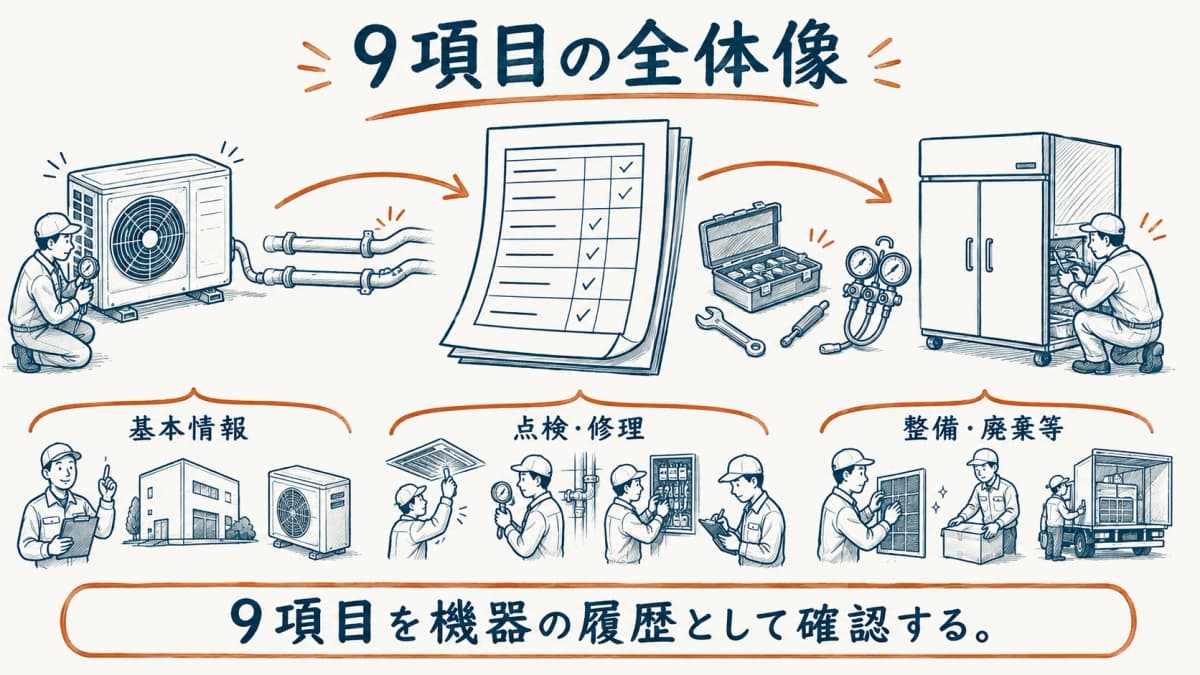 9項目の全体像

基本情報

点検・修理

整備・廃棄等

9項目を機器の履歴として確認する。